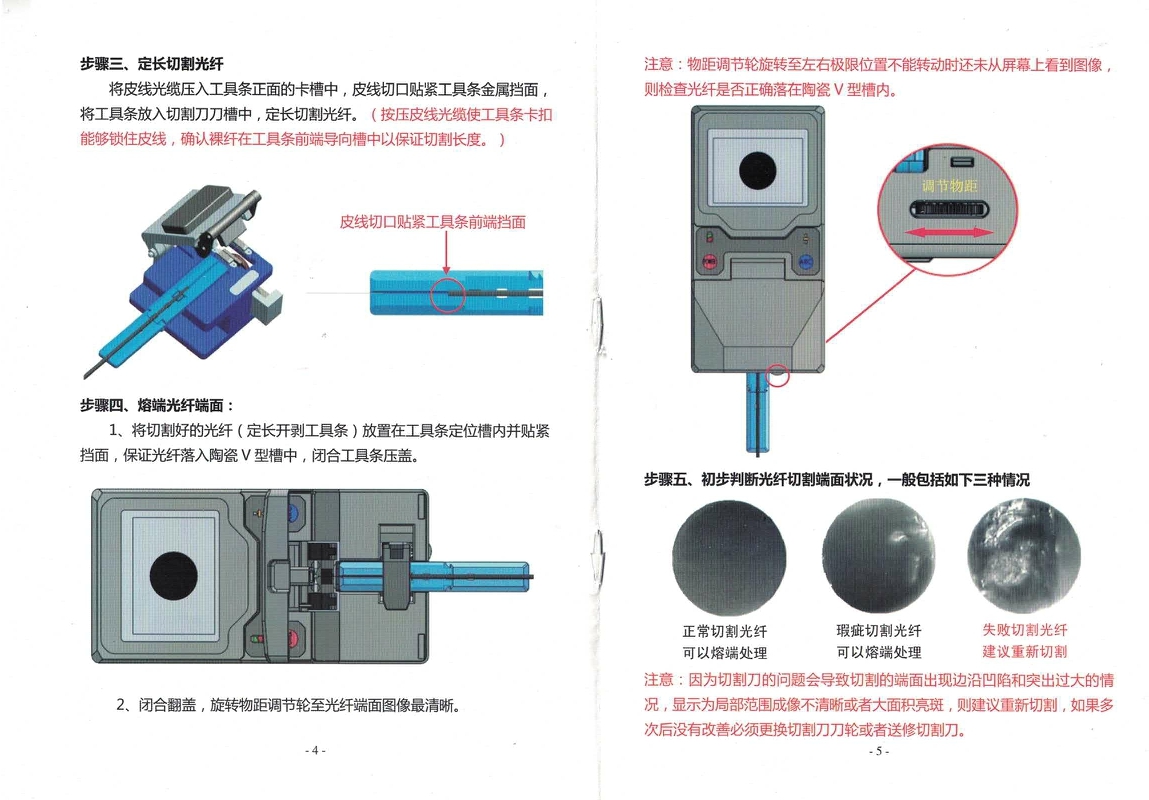 步骤三、定长切割光纤

将皮线光缆压入工具条正面的卡槽中，皮线切口贴紧工具条金属挡面，将工具条放入切割刀刀槽中，定长切割光纤。（按压皮线光缆使工具条卡扣能够锁住皮线，确认裸纤在工具条前端导向槽中以保证切割长度。）

皮线切口贴紧工具条前端挡面

步骤四、熔端光纤端面：

1、将切割好的光纤（定长开剥工具条）放置在工具条定位槽内并贴紧挡面，保证光纤落入陶瓷 V 型槽中，闭合工具条压盖。

2、闭合翻盖，旋转物距调节轮至光纤端面图像最清晰。

- 4 -

注意：物距调节轮旋转至左右极限位置不能转动时还未从屏幕上看到图像，则检查光纤是否正确落在陶瓷 V 型槽内。

调节物距

步骤五、初步判断光纤切割端面状况，一般包括如下三种情况

正常切割光纤
可以熔端处理

瑕疵切割光纤
可以熔端处理

失败切割光纤
建议重新切割

注意：因为切割刀的问题会导致切割的端面出现边沿凹陷和突出过大的情况，显示为局部范围成像不清晰或者大面积亮斑，则建议重新切割，如果多次后没有改善必须更换切割刀刀轮或者送修切割刀。

- 5 -